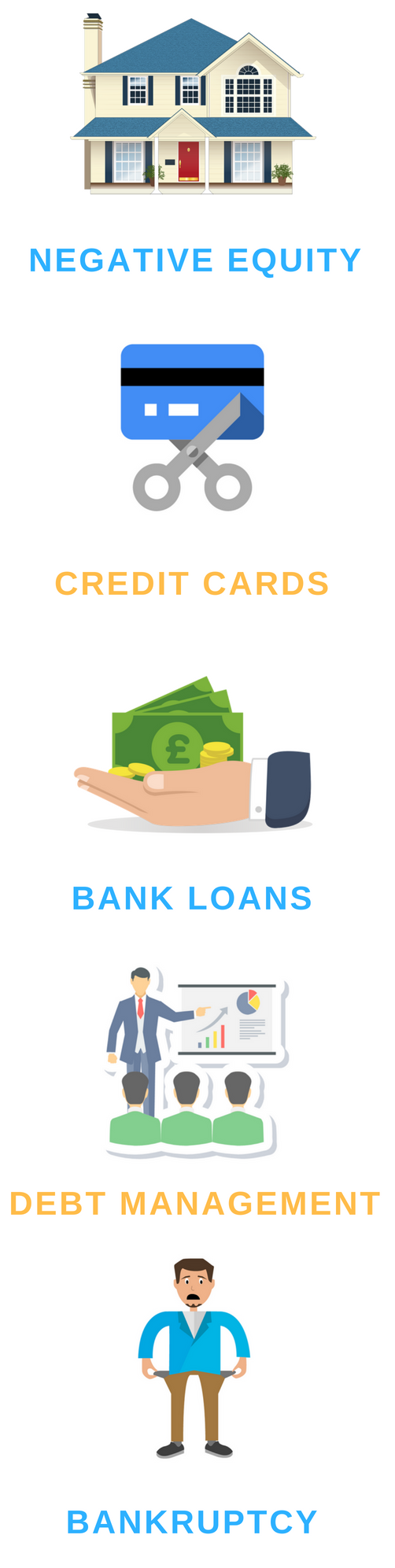 NEGATIVE EQUITY

CREDIT CARDS

£

BANK LOANS

DEBT MANAGEMENT

BANKRUPTCY